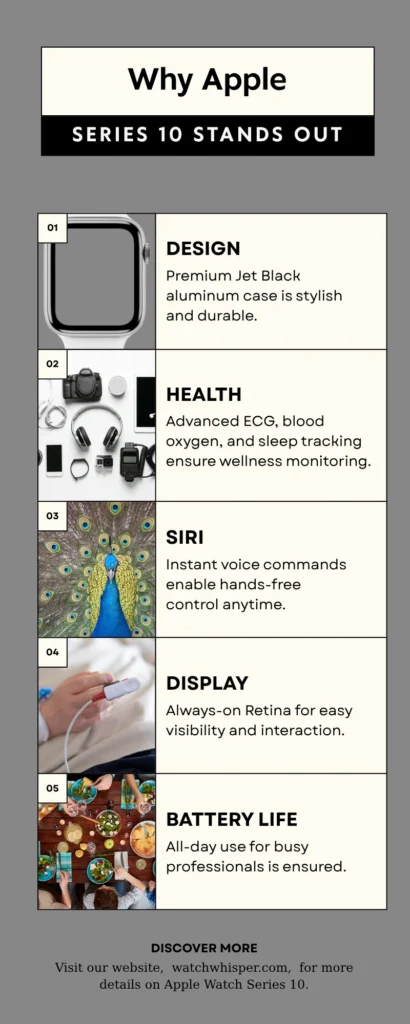 Why Apple

SERIES 10 STANDS OUT

01

DESIGN

Premium Jet Black aluminum case is stylish and durable.

02

HEALTH

Advanced ECG, blood oxygen, and sleep tracking ensure wellness monitoring.

03

SIRI

Instant voice commands enable hands-free control anytime.

04

DISPLAY

Always-on Retina for easy visibility and interaction.

05

BATTERY LIFE

All-day use for busy professionals is ensured.

DISCOVER MORE

Visit our website, watchwhisper.com, for more details on Apple Watch Series 10.