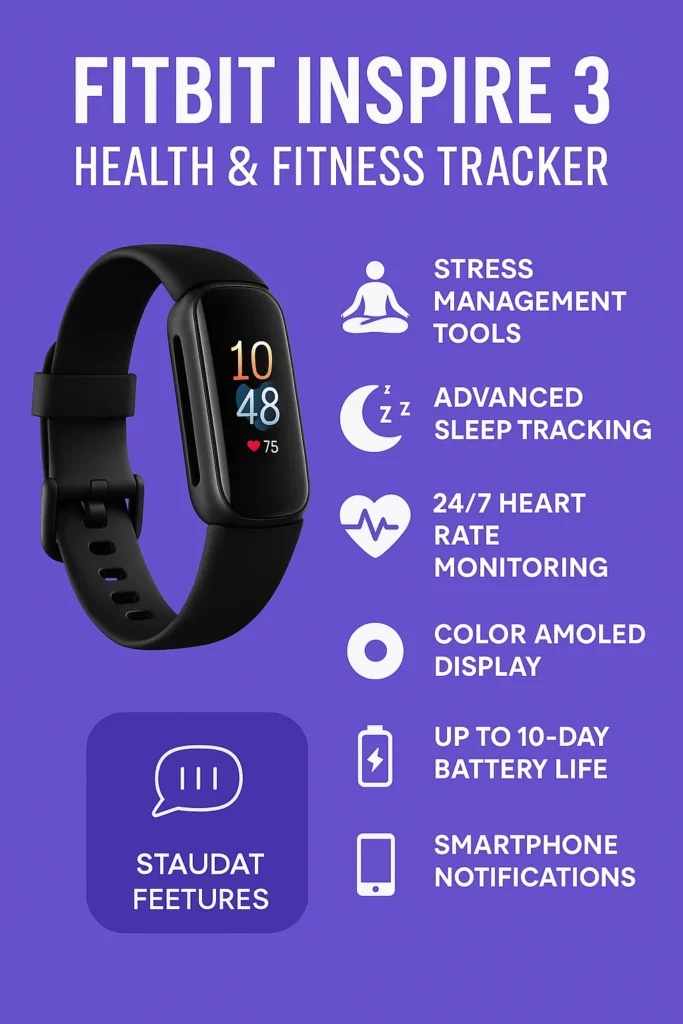 FITBIT INSPIRE 3
HEALTH & FITNESS TRACKER

10
48
75

STRESS MANAGEMENT TOOLS

ADVANCED SLEEP TRACKING

24/7 HEART RATE MONITORING

COLOR AMOLED DISPLAY

UP TO 10-DAY BATTERY LIFE

SMARTPHONE NOTIFICATIONS

STAUDAT FEETURES